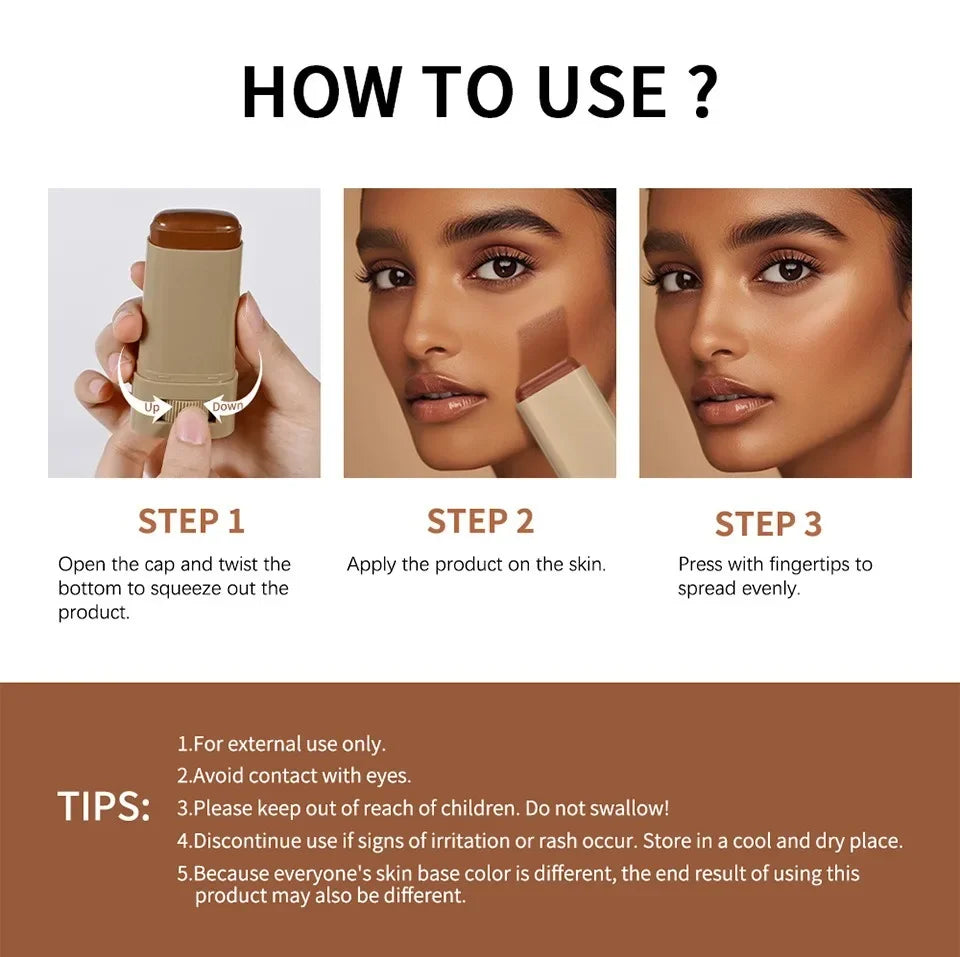 HOW TO USE ?

Up

Down

STEP 1

Open the cap and twist the bottom to squeeze out the product.

STEP 2

Apply the product on the skin.

STEP 3

Press with fingertips to spread evenly.

TIPS:

1.For external use only.
2.Avoid contact with eyes.
3.Please keep out of reach of children. Do not swallow!
4.Discontinue use if signs of irritation or rash occur. Store in a cool and dry place.
5.Because everyone's skin base color is different, the end result of using this product may also be different.